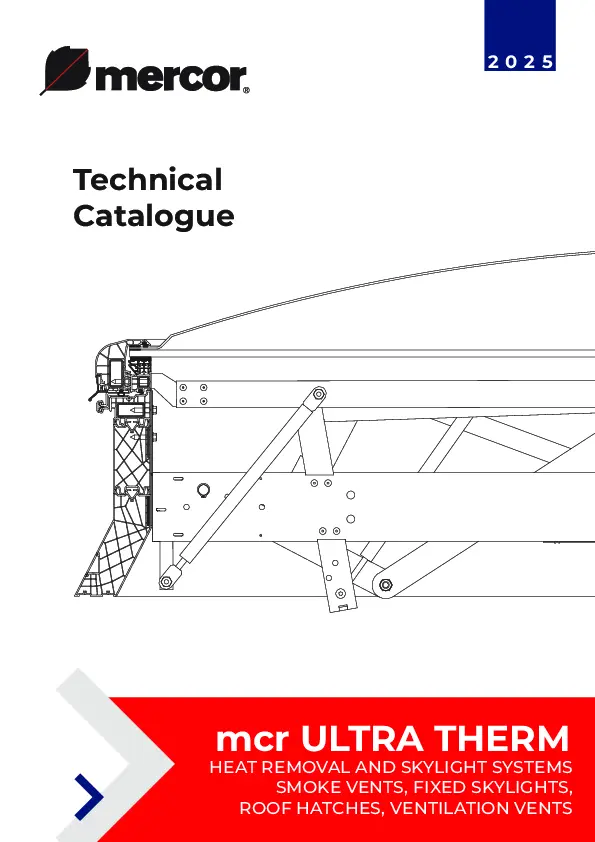 mercor®

2025

Technical Catalogue

mcr ULTRA THERM
HEAT REMOVAL AND SKYLIGHT SYSTEMS
SMOKE VENTS, FIXED SKYLIGHTS,
ROOF HATCHES, VENTILATION VENTS